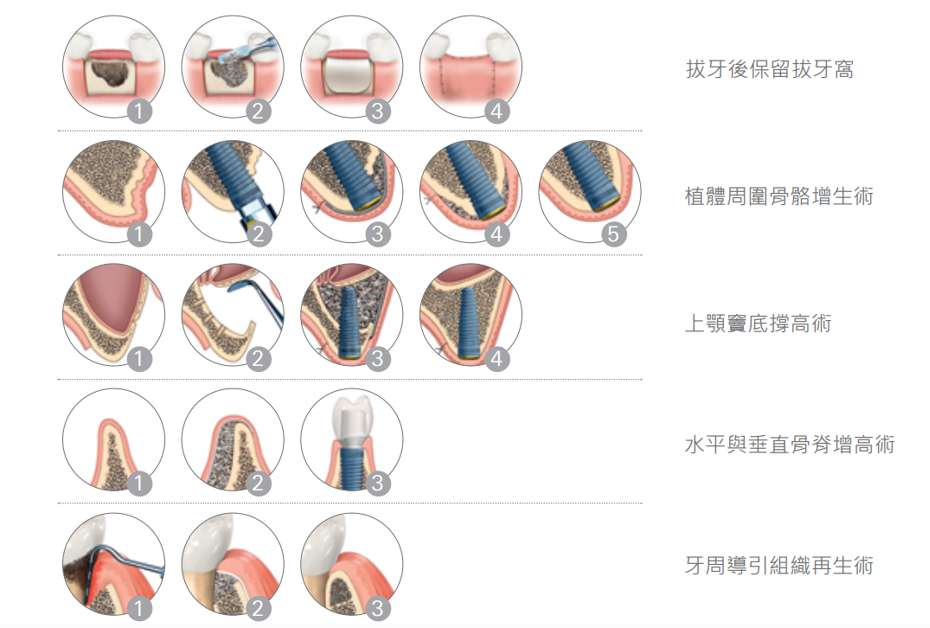 1 2 3 4
拔牙後保留拔牙窩

1 2 3 4 5
植體周圍骨骼增生術

1 2 3 4
上顎竇底撐高術

1 2 3
水平與垂直骨脊增高術

1 2 3
牙周導引組織再生術